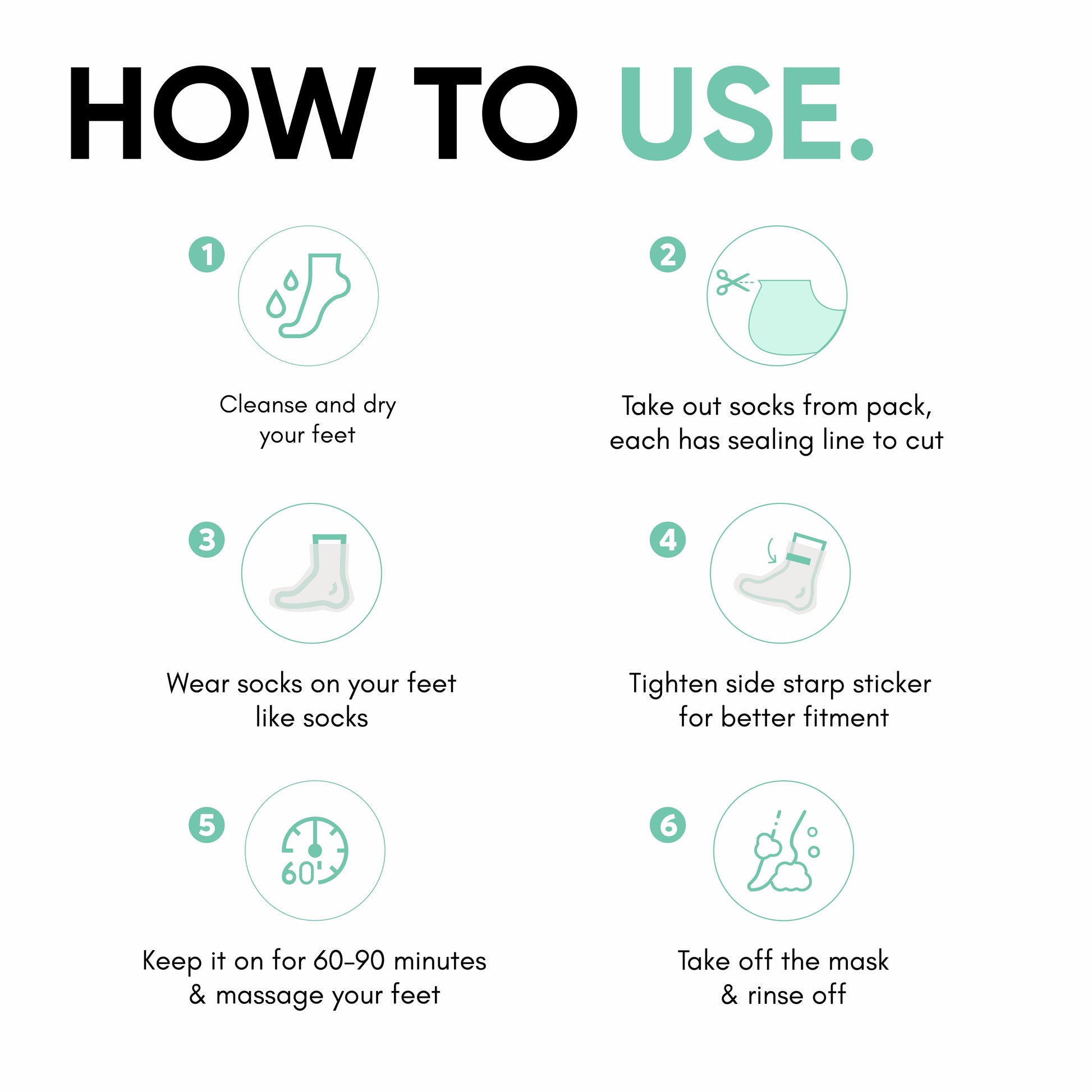 HOW TO USE.

1

Cleanse and dry your feet

2

Take out socks from pack, each has sealing line to cut

3

Wear socks on your feet like socks

4

Tighten side starp sticker for better fitment

5

60'

Keep it on for 60-90 minutes & massage your feet

6

Take off the mask & rinse off